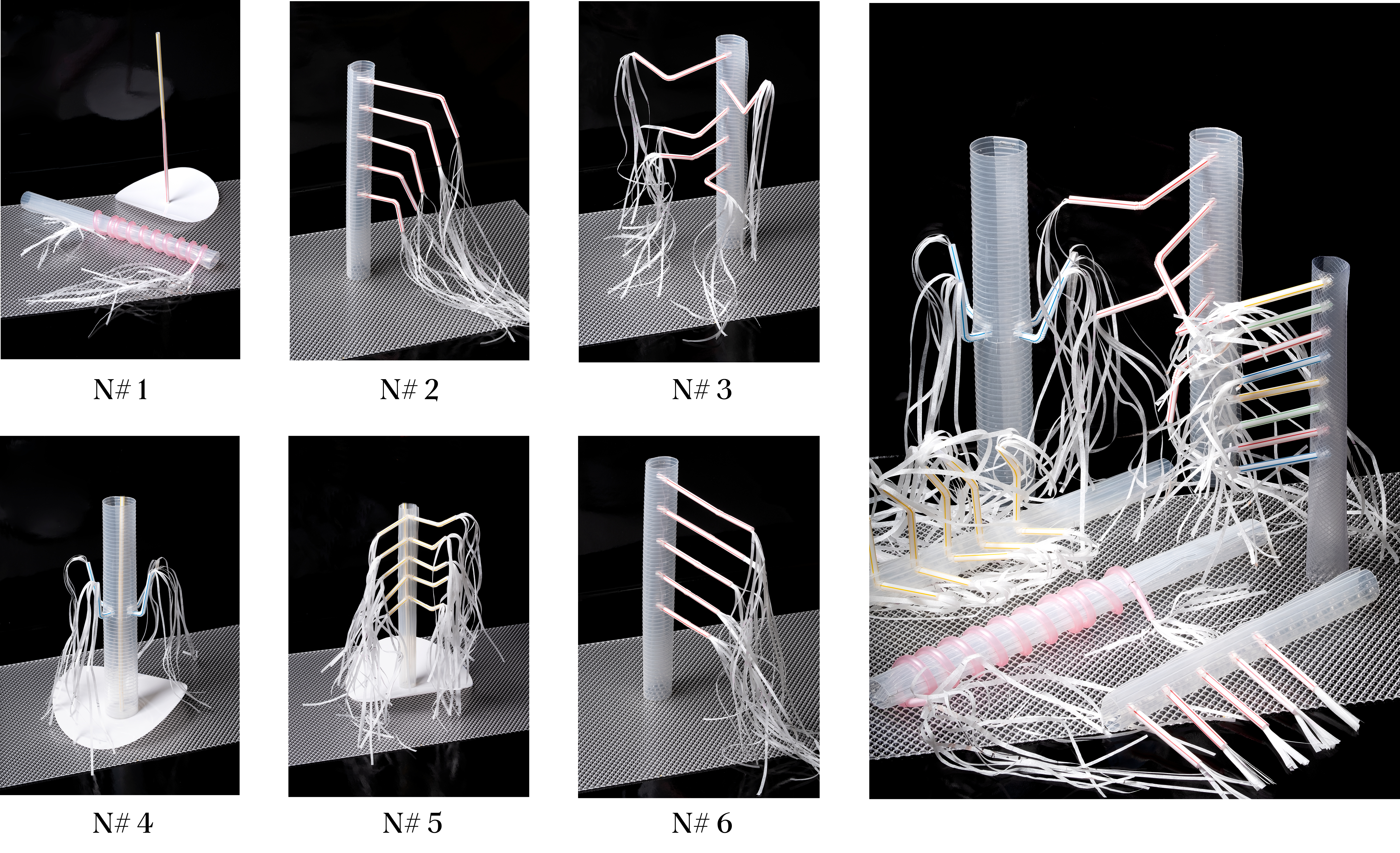 N# 1

N# 2

N# 3

N# 4

N# 5

N# 6